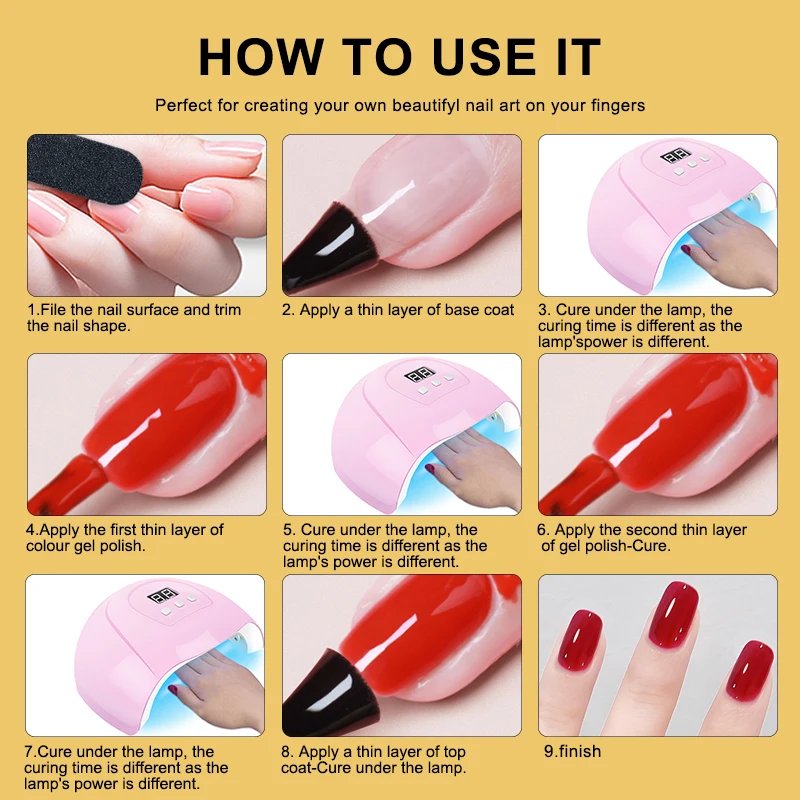 HOW TO USE IT

Perfect for creating your own beautifyl nail art on your fingers

1.File the nail surface and trim the nail shape.

2. Apply a thin layer of base coat

3. Cure under the lamp, the curing time is different as the lamp'spower is different.

4.Apply the first thin layer of colour gel polish.

5. Cure under the lamp, the curing time is different as the lamp's power is different.

6. Apply the second thin layer of gel polish-Cure.

7.Cure under the lamp, the curing time is different as the lamp's power is different.

8. Apply a thin layer of top coat-Cure under the lamp.

9.finish