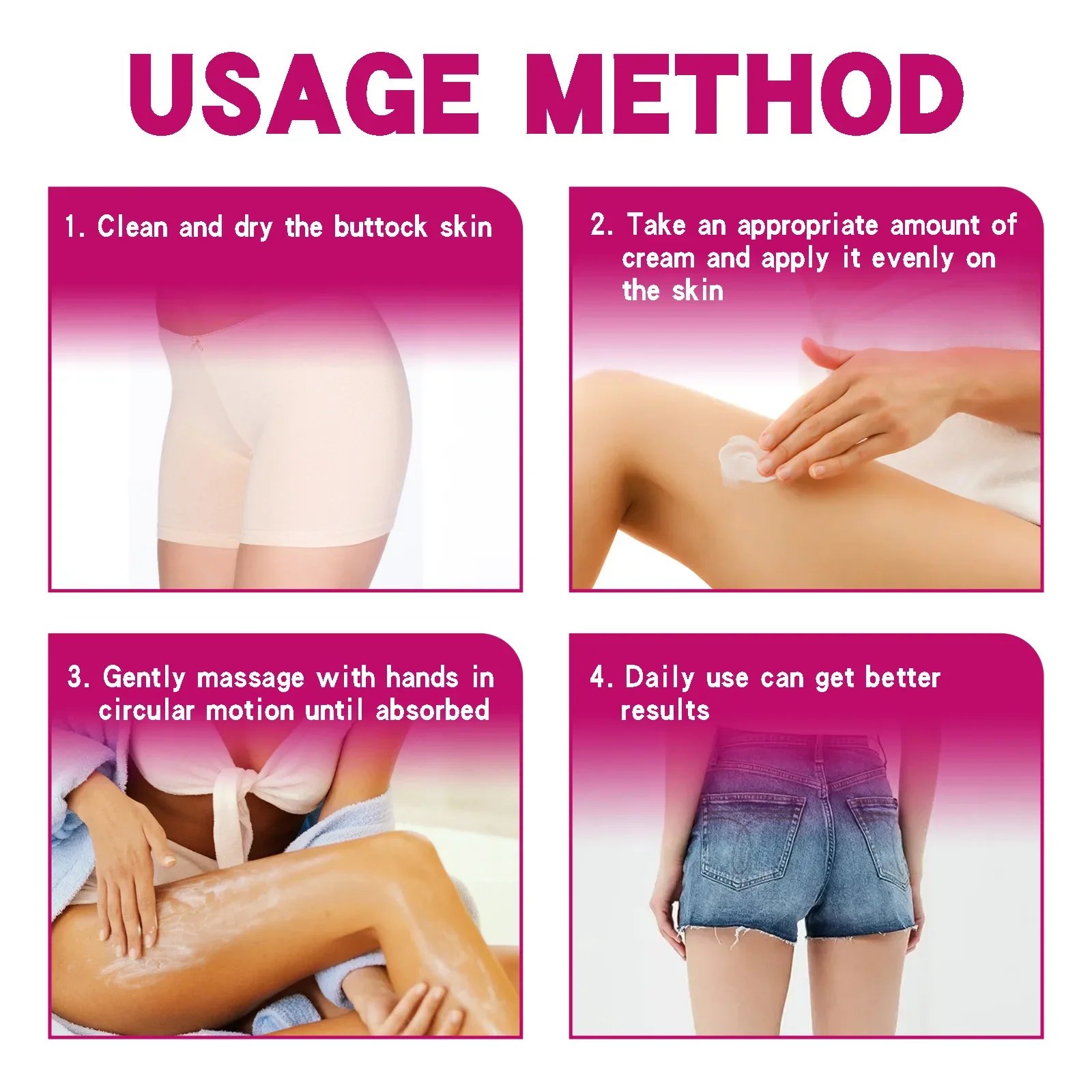 USAGE METHOD

1. Clean and dry the buttock skin

2. Take an appropriate amount of cream and apply it evenly on the skin

3. Gently massage with hands in circular motion until absorbed

4. Daily use can get better results