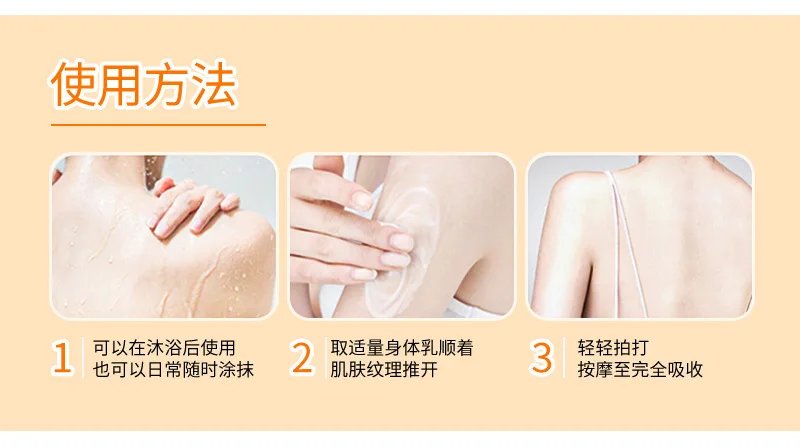 使用方法

1 可以在沐浴后使用
也可以日常随时涂抹

2 取适量身体乳顺着
肌肤纹理推开

3 轻轻拍打
按摩至完全吸收